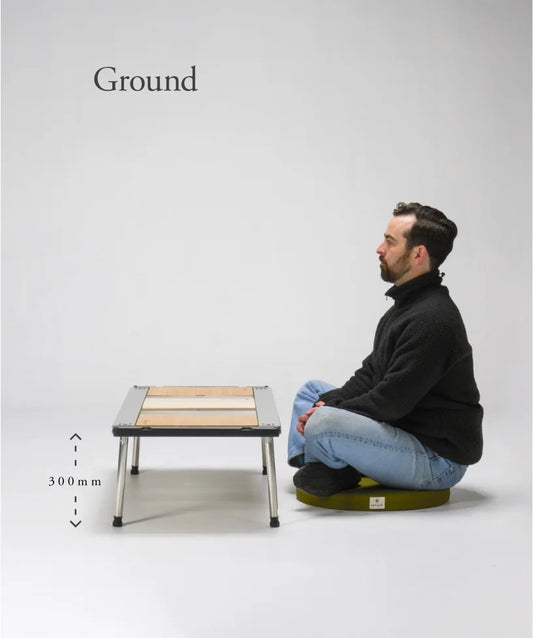 Ground

300mm