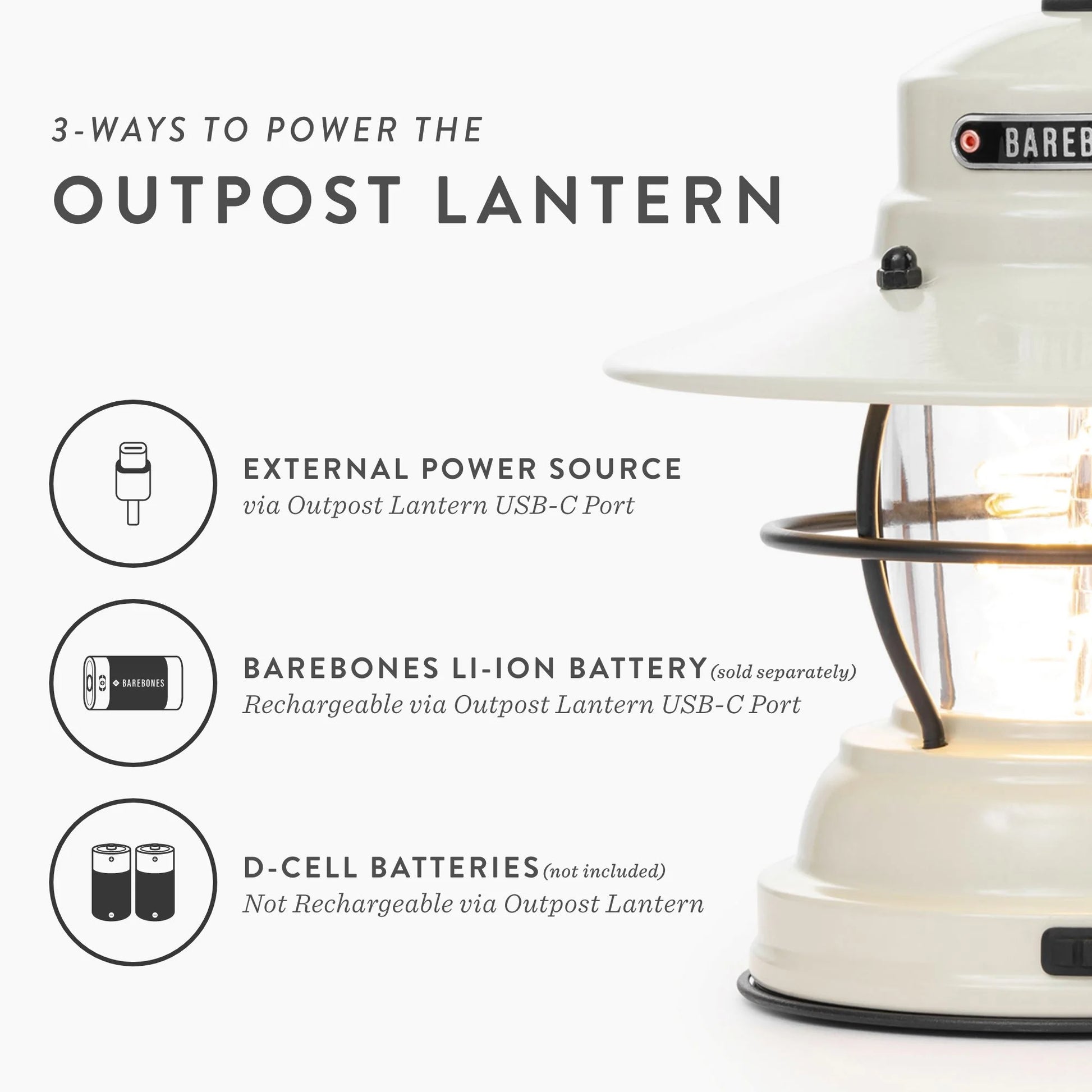 3-WAYS TO POWER THE
OUTPOST LANTERN

BAREB

EXTERNAL POWER SOURCE
via Outpost Lantern USB-C Port

BAREBONES

BAREBONES LI-ION BATTERY (sold separately)
Rechargeable via Outpost Lantern USB-C Port

D-CELL BATTERIES (not included)
Not Rechargeable via Outpost Lantern